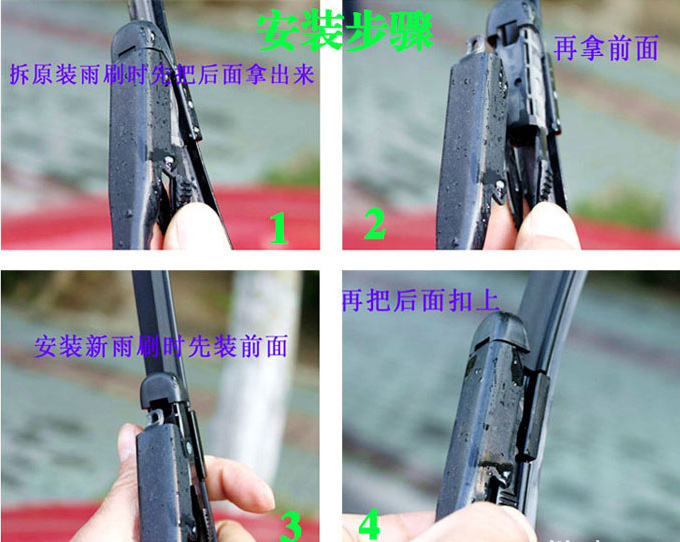 安装步骤

拆原装雨刷时先把后面拿出来

1

再拿前面

2

安装新雨刷时先装前面

3

再把后面扣上

4